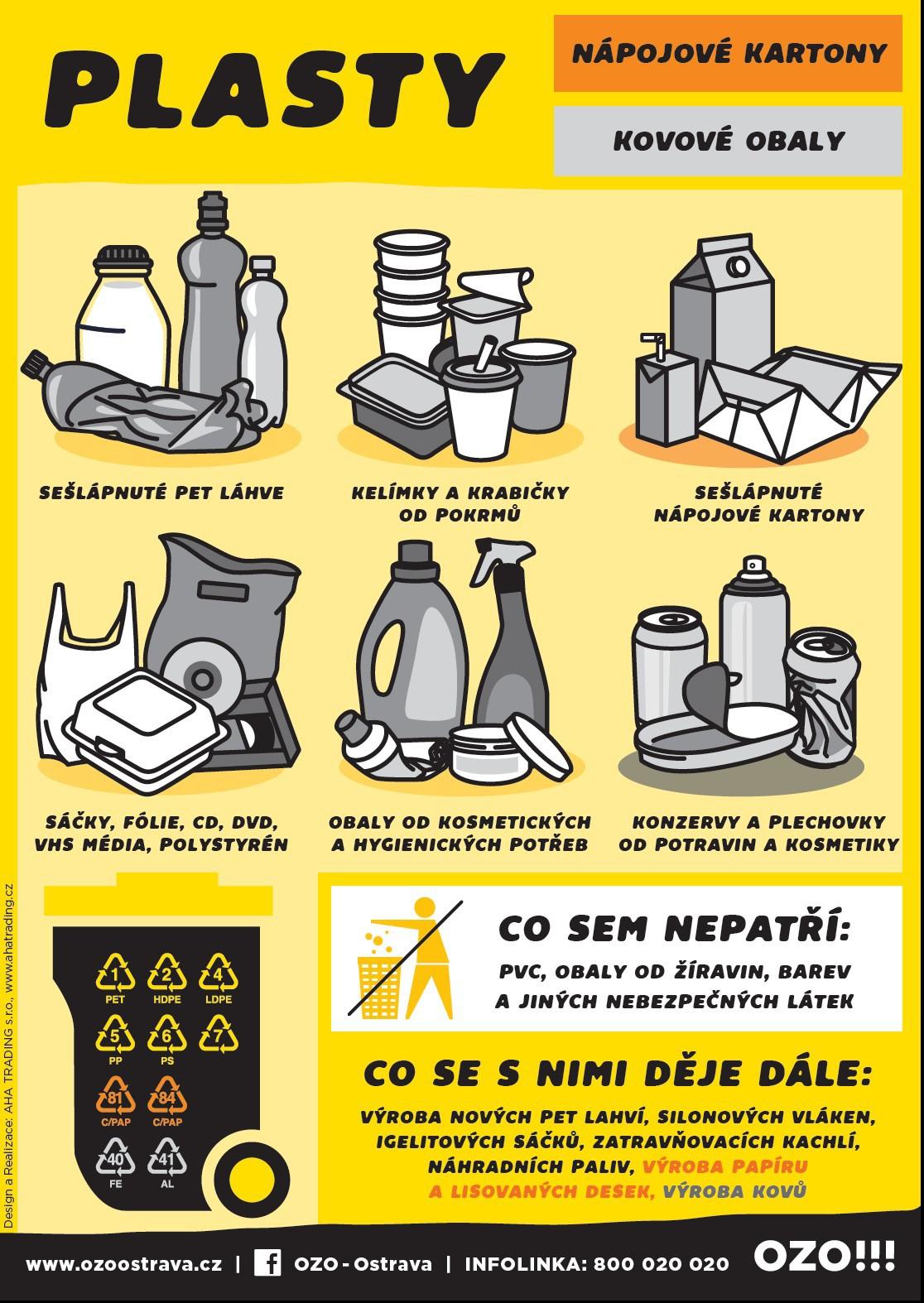 PLASTY

NÁPOJOVÉ KARTONY

KOVOVÉ OBALY

SEŠLÁPNUTÉ PET LÁHVE

KELÍMKY A KRABIČKY OD POKRMŮ

SEŠLÁPNUTÉ NÁPOJOVÉ KARTONY

SÁČKY, FÓLIE, CD, DVD, VHS MÉDIA, POLYSTYRÉN

OBALY OD KOSMETICKÝCH A HYGIENICKÝCH POTŘEB

KONZERVY A PLECHOVKY OD POTRAVIN A KOSMETIKY

Design a Realizace: AHA TRADING s.r.o., www.ahatrading.cz

1 PET
2 HDPE
4 LDPE
5 PP
6 PS
7
81 C/PAP
84 C/PAP
40 FE
41 AL

CO SEM NEPATŘÍ:

PVC, OBALY OD ŽÍRAVIN, BAREV A JINÝCH NEBEZPEČNÝCH LÁTEK

CO SE S NIMI DĚJE DÁLE:

VÝROBA NOVÝCH PET LAHVÍ, SILONOVÝCH VLÁKEN, IGELITOVÝCH SÁČKŮ, ZATRAVŇOVACÍCH KACHLÍ, NÁHRADNÍCH PALIV, VÝROBA PAPÍRU A LISOVANÝCH DESEK, VÝROBA KOVŮ

www.ozoostrava.cz | OZO - Ostrava | INFOLINKA: 800 020 020 OZO!!!